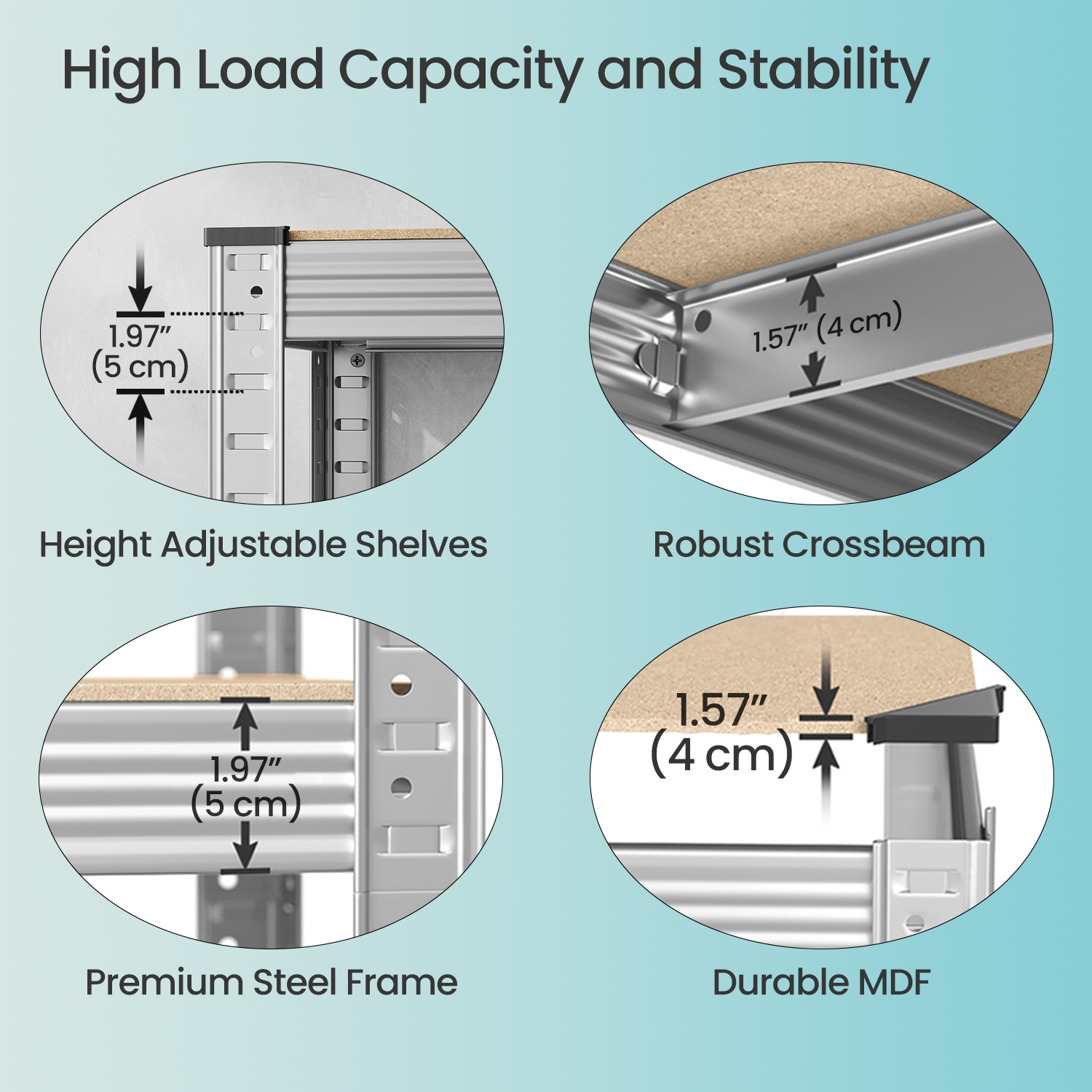 High Load Capacity and Stability

1.97″ (5 cm)

Height Adjustable Shelves

1.57″ (4 cm)

Robust Crossbeam

1.97″ (5 cm)

Premium Steel Frame

1.57″ (4 cm)

Durable MDF