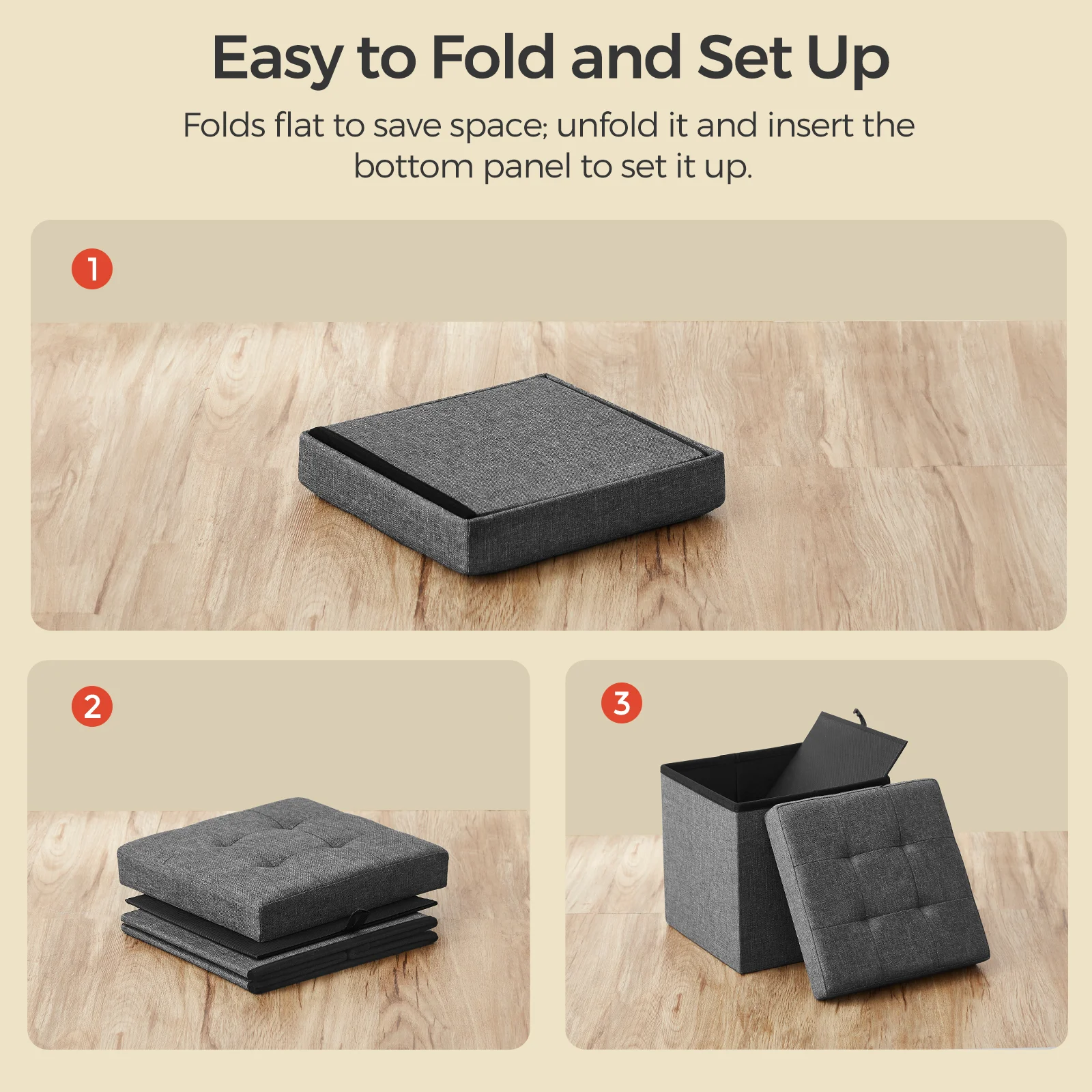 Easy to Fold and Set Up

Folds flat to save space; unfold it and insert the bottom panel to set it up.

1

2

3