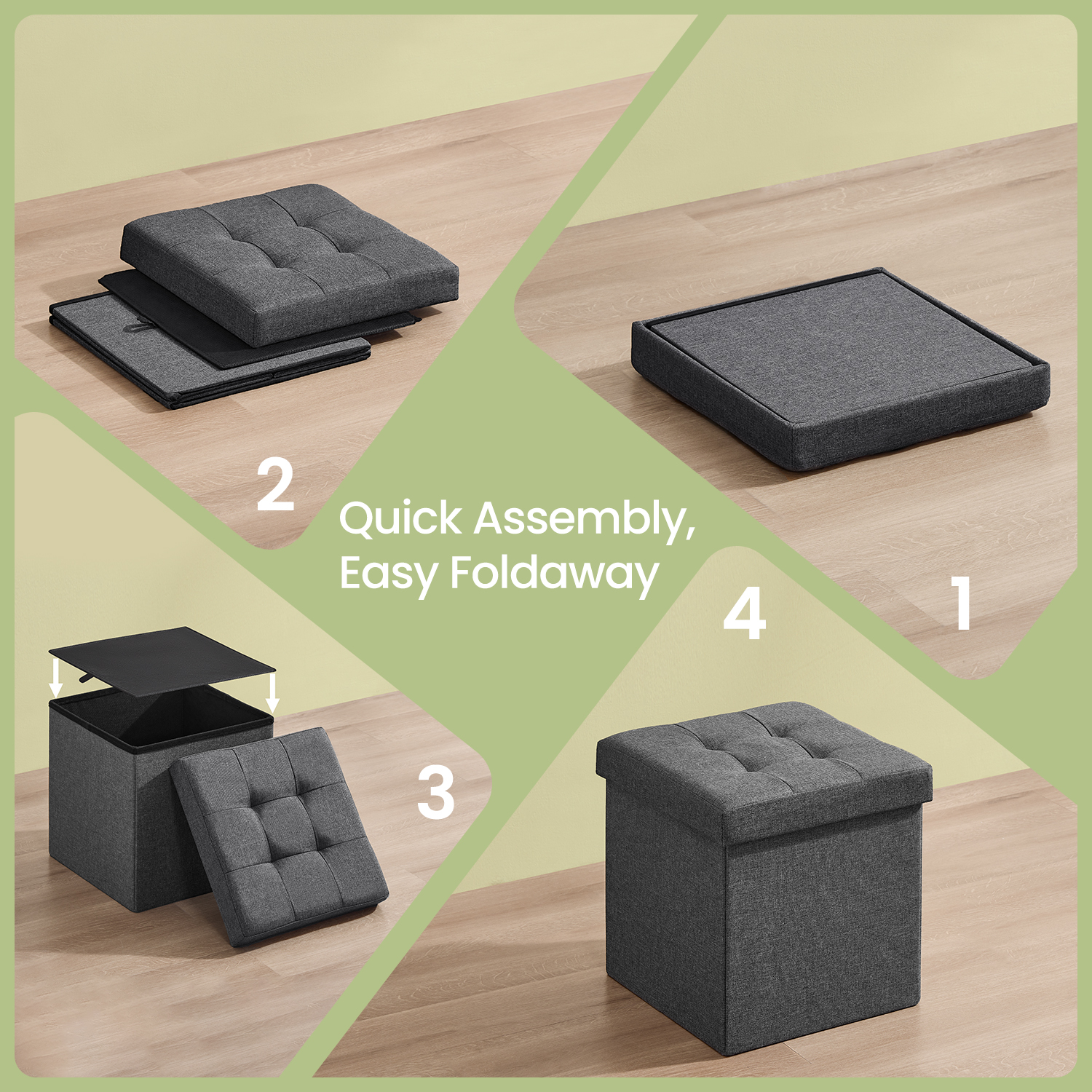 2

Quick Assembly,
Easy Foldaway

1

4

3